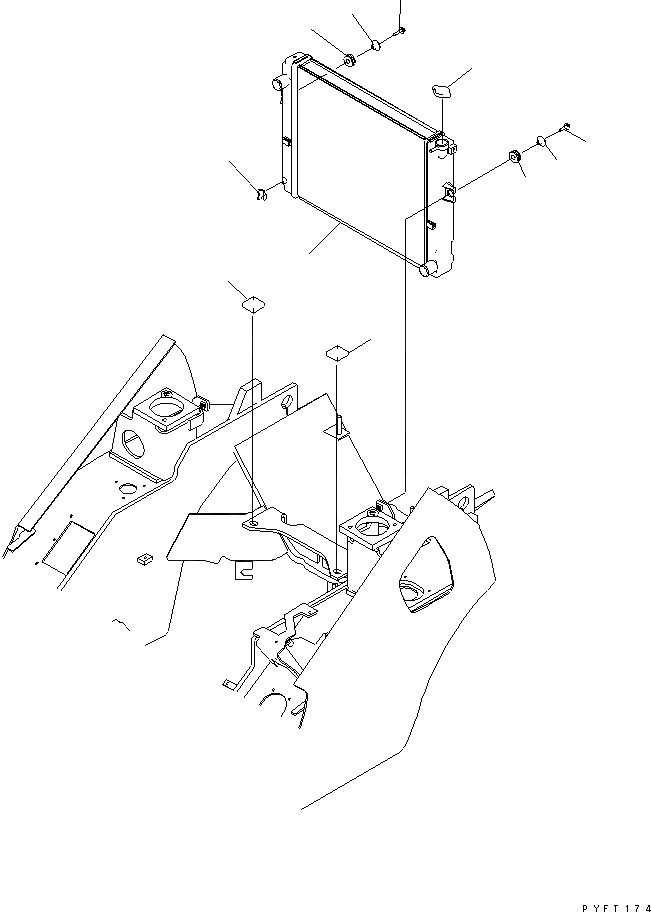 PYFT174