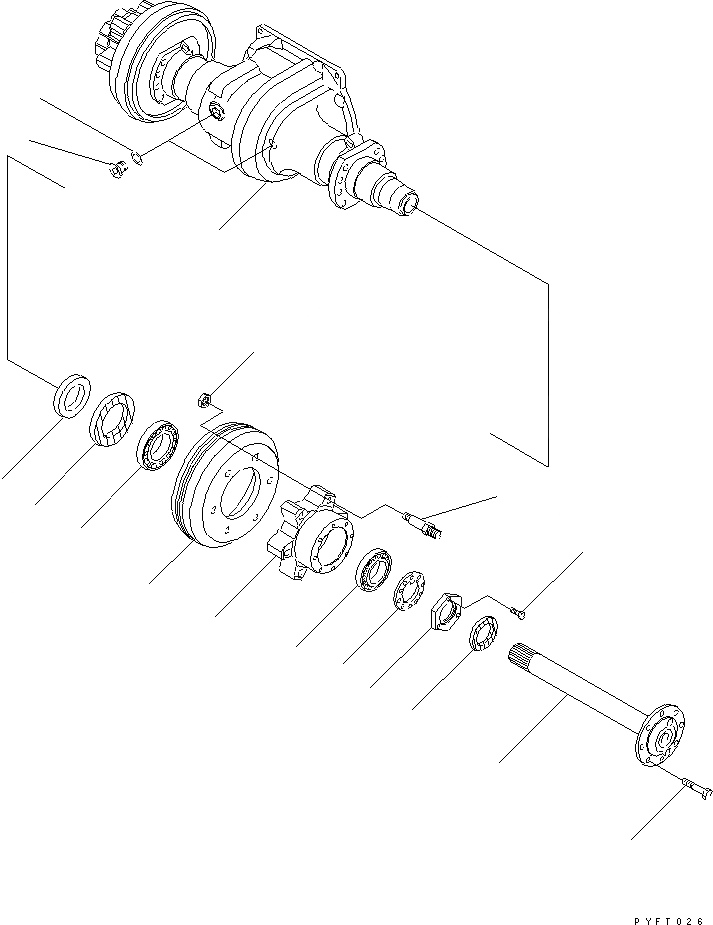 PYFT026