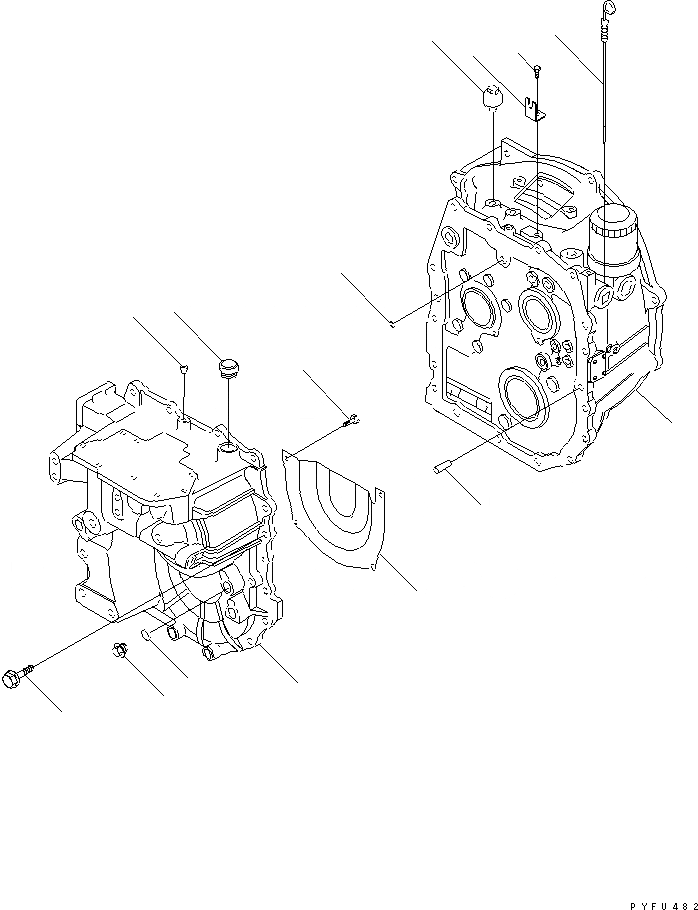 PYFU482