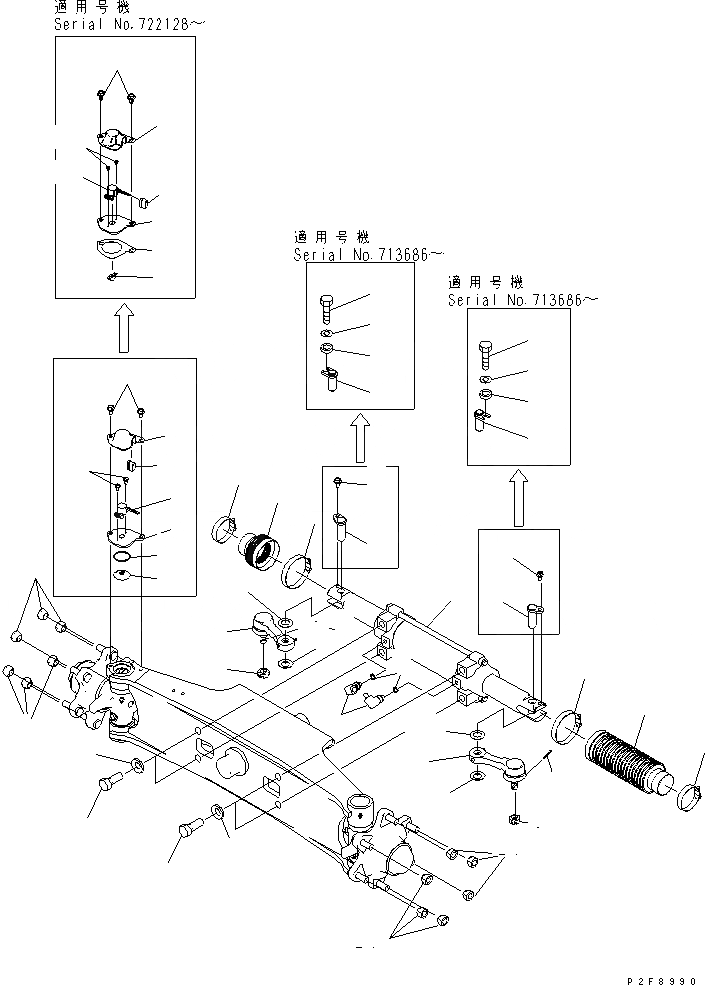 適用号機
Serial No.722128～

適用号機
Serial No.713686～

適用号機
Serial No.713686～

P2F8990