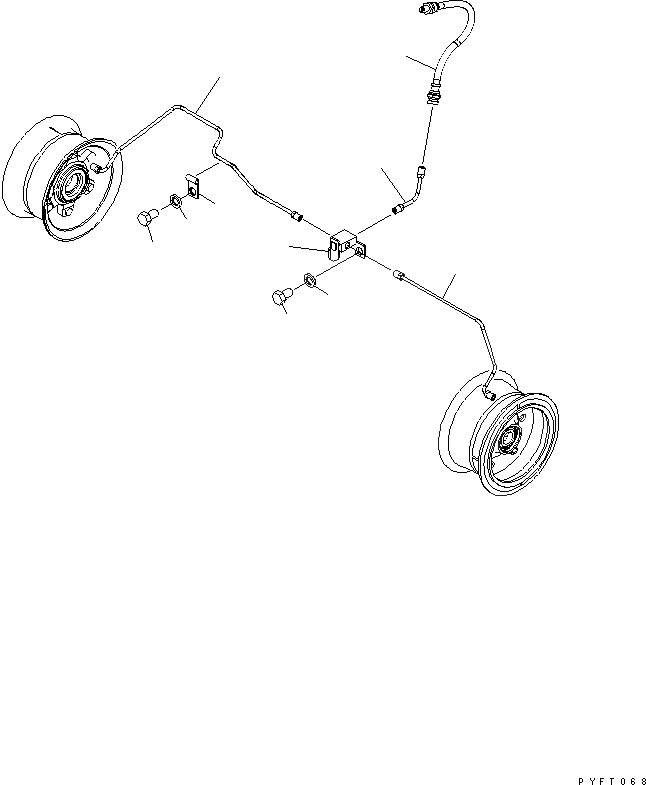 PYFT068