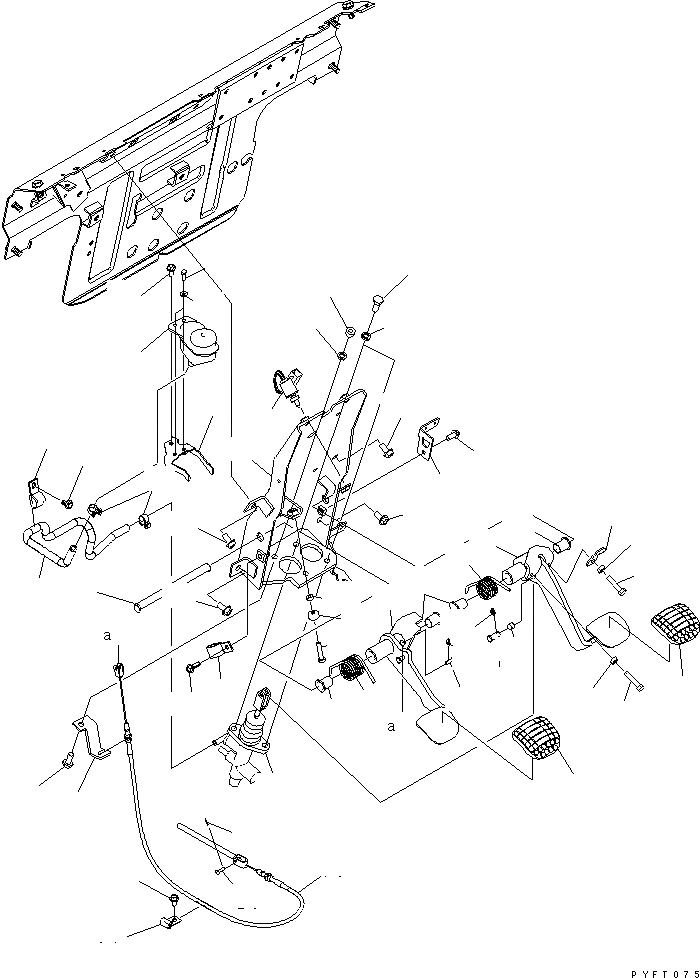 a

a

PYFT075