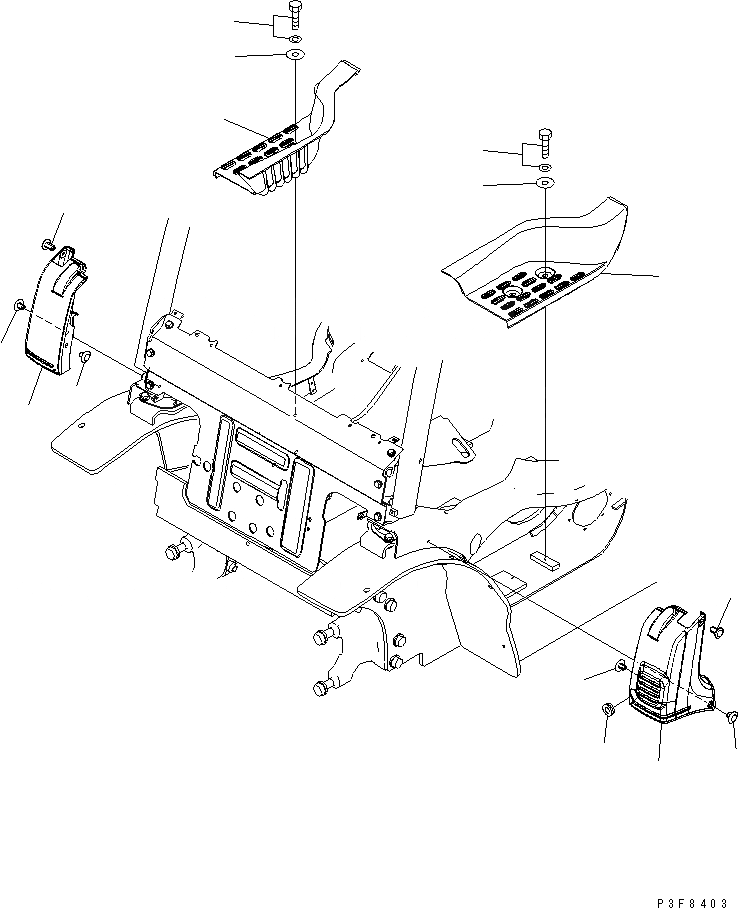 P3F8403