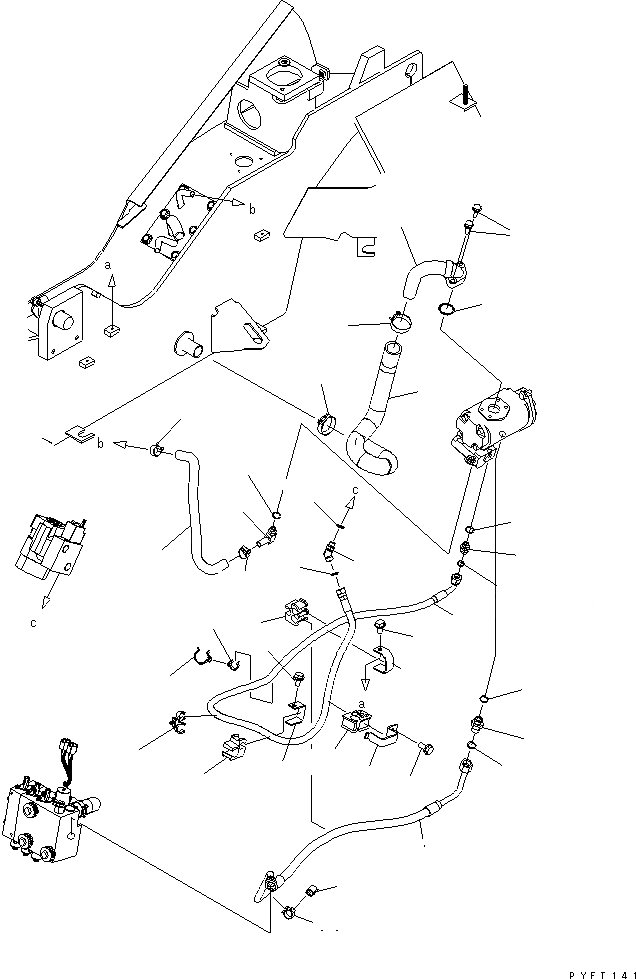 b
a
b
c
c
a
PYFT141