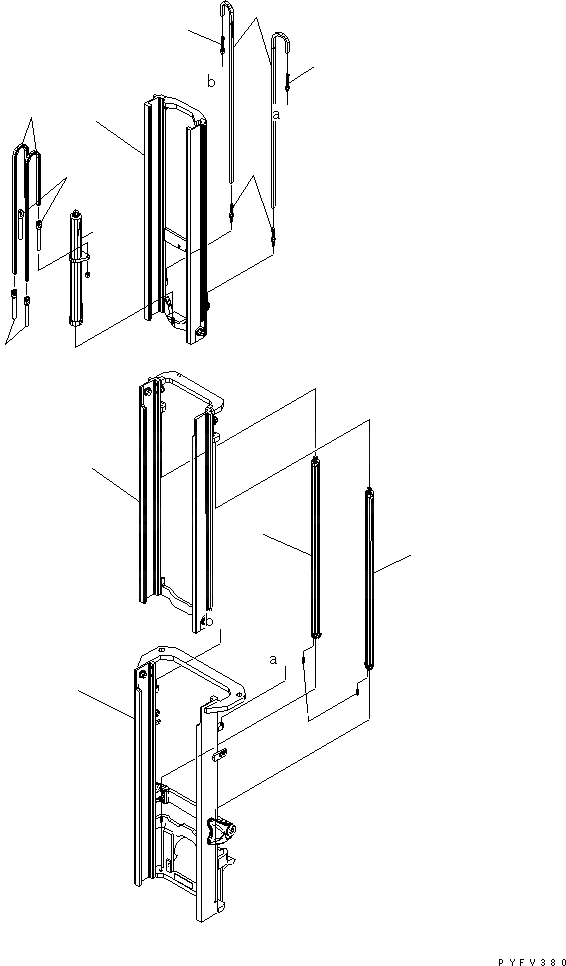 b
a
b
a
PYFV380