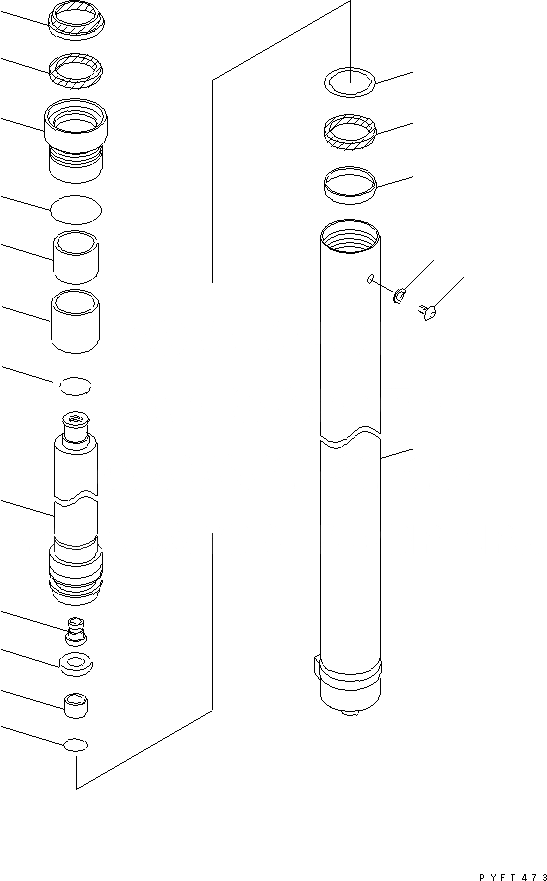 PYFT473