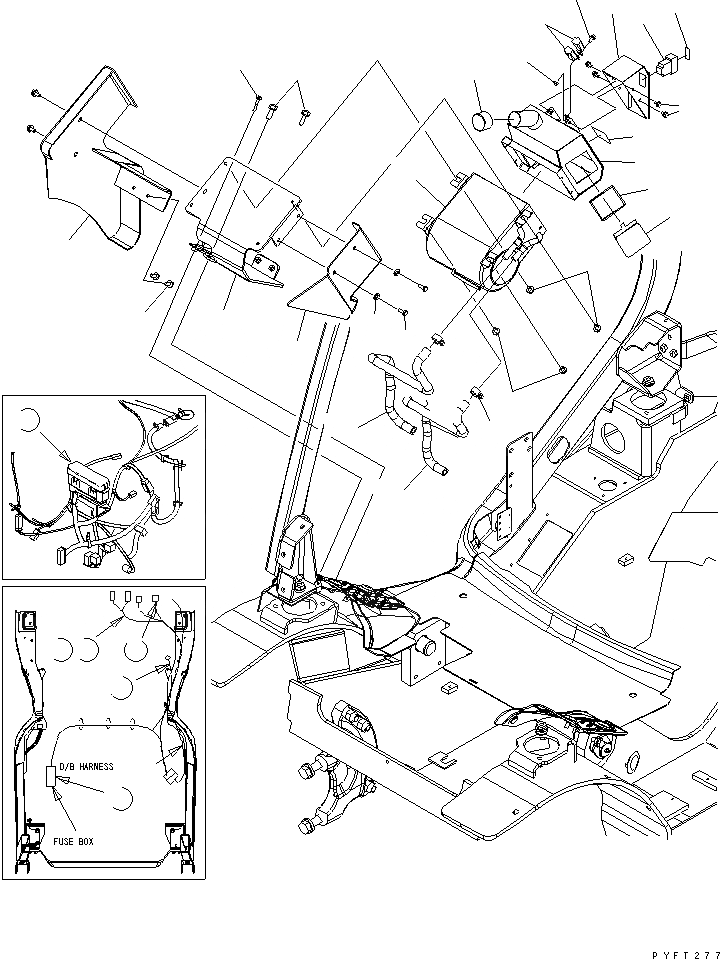 D/B HARNESS

FUSE BOX

PYFT277