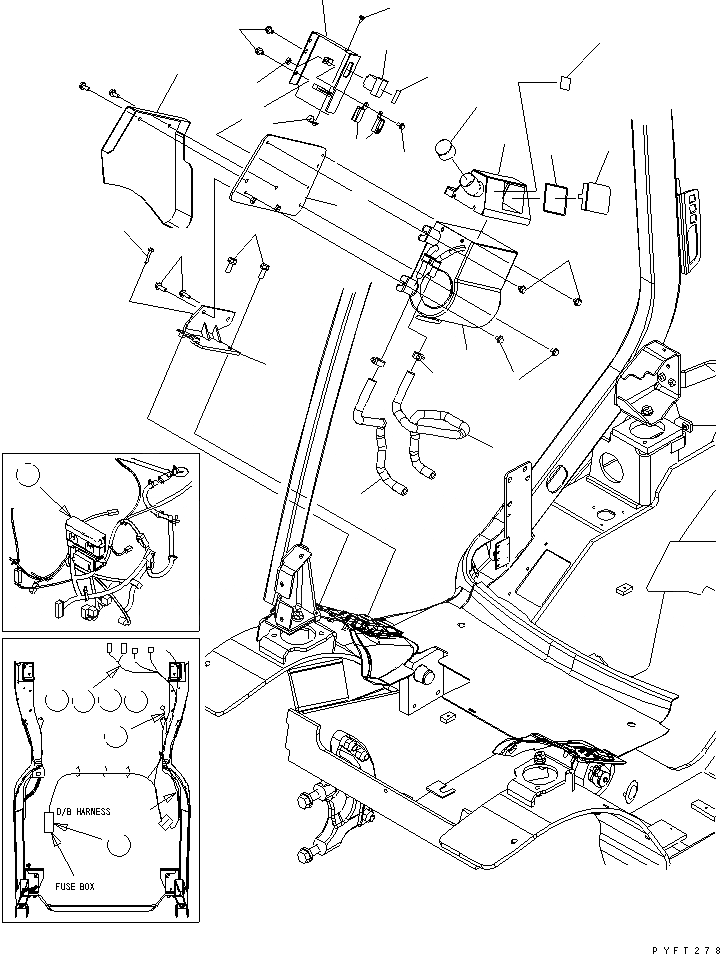 D/B HARNESS

FUSE BOX

PYFT278