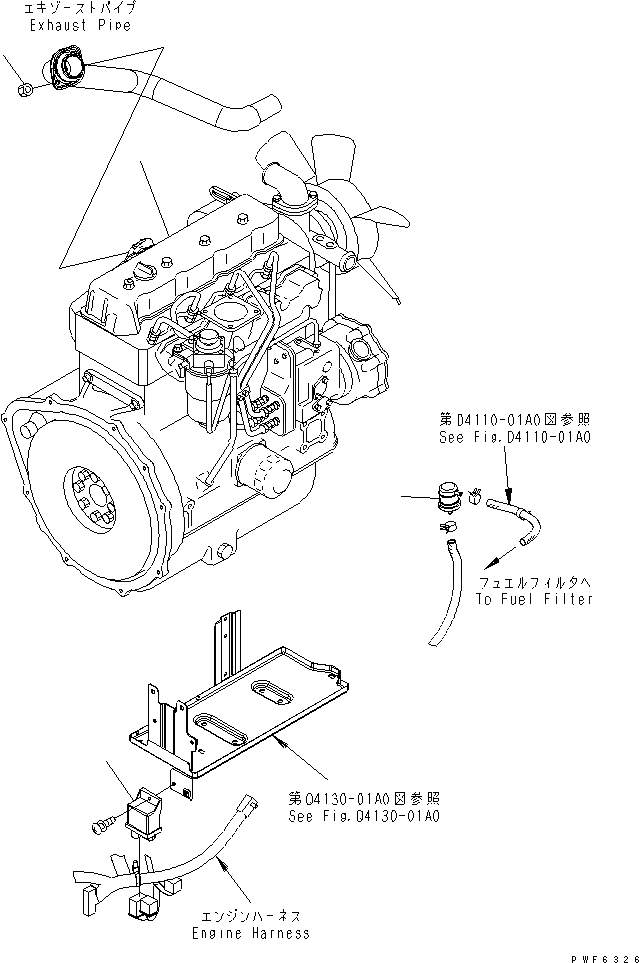 エキゾーストパイプ
Exhaust Pipe

第D4110-01A0図参照
See Fig.D4110-01A0

フュエルフィルタへ
To Fuel Filter

第D4130-01A0図参照
See Fig.D4130-01A0

エンジンハーネス
Engine Harness

PWF6326