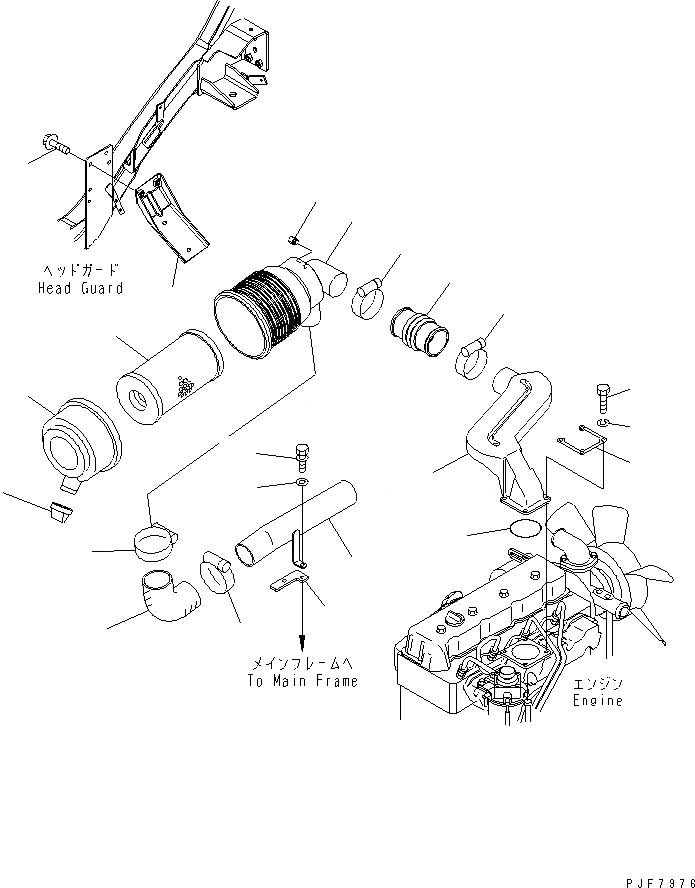 ヘッドガード
Head Guard

メインフレームへ
To Main Frame

エンジン
Engine

PJF7976