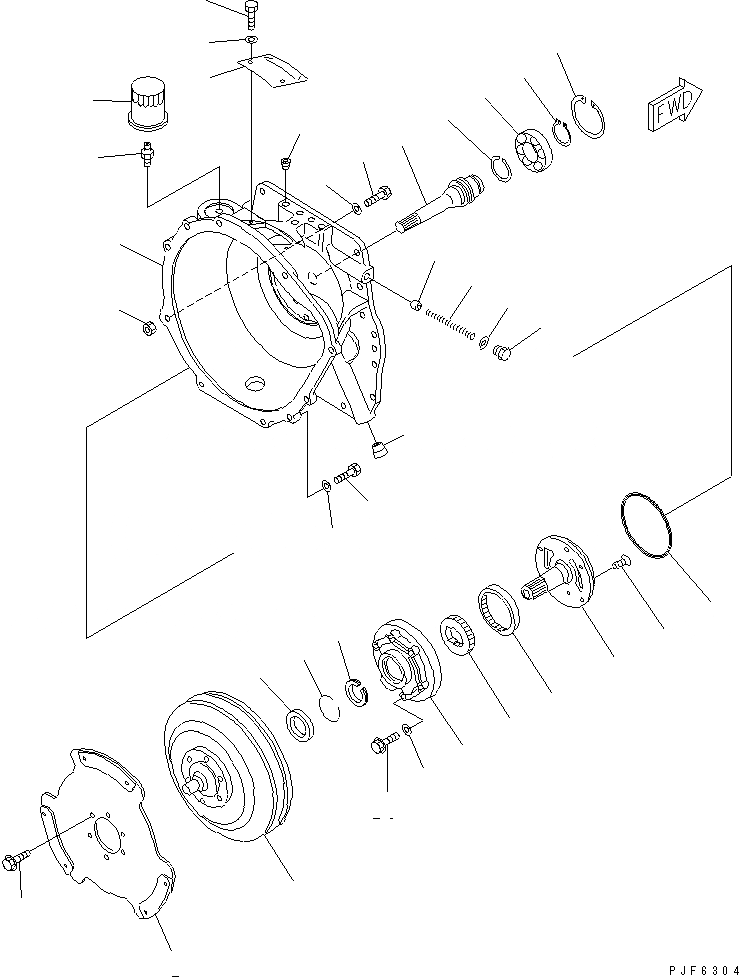 FWD

PJF6304