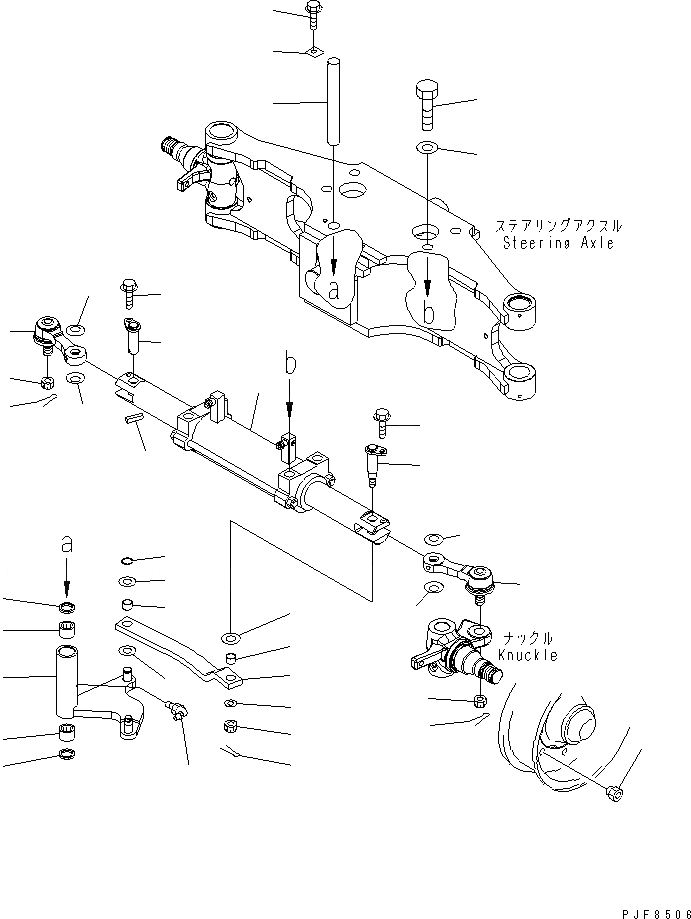 ステアリングアクスル
Steering Axle

a

b

b

a

ナックル
Knuckle

PJF8506