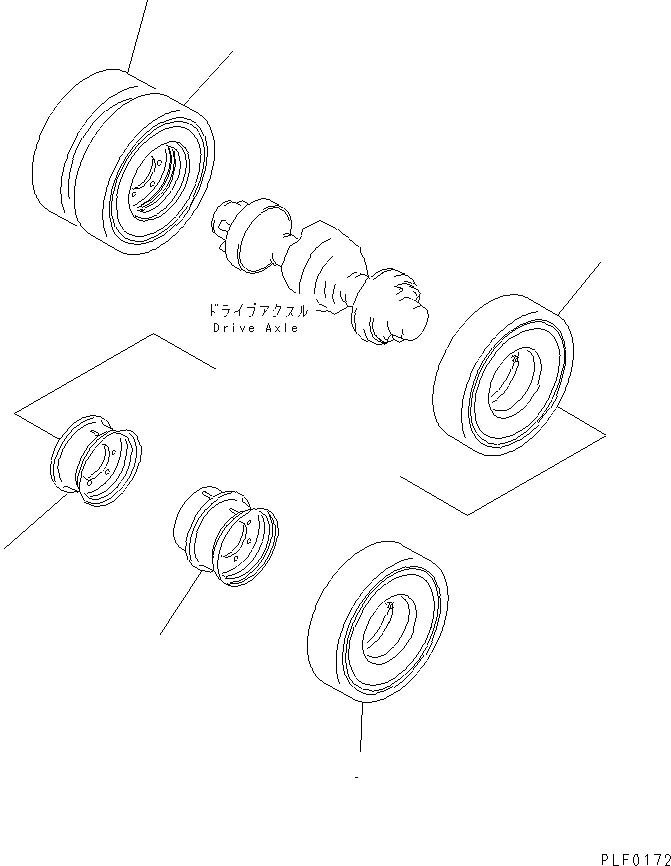 ドライブアクスル
Drive Axle

PLF0172