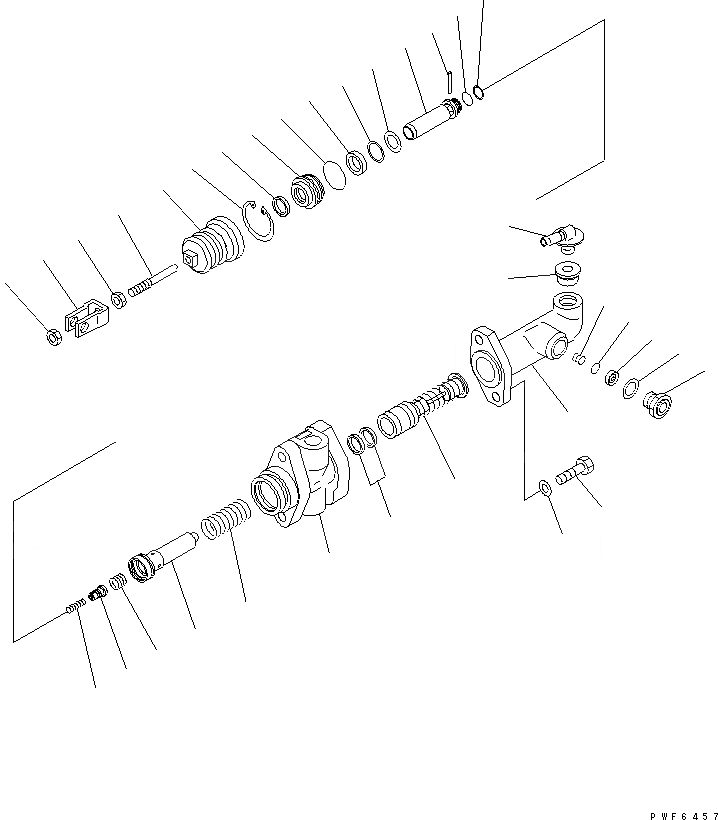 PWF6457