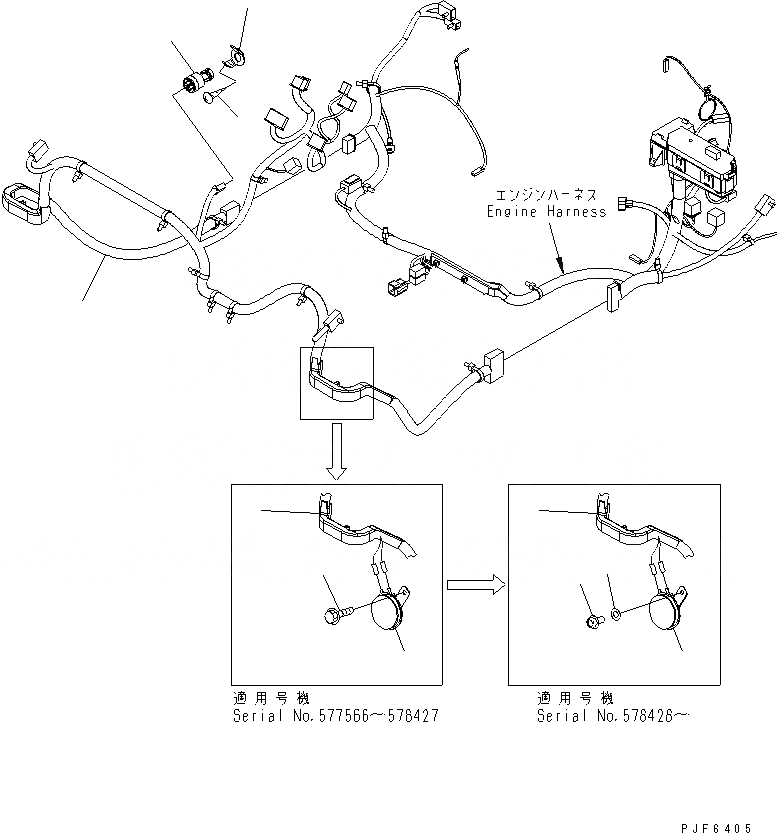 エンジンハーネス
Engine Harness

適用号機
Serial No.577566～578427

適用号機
Serial No.578428～

PJF6405