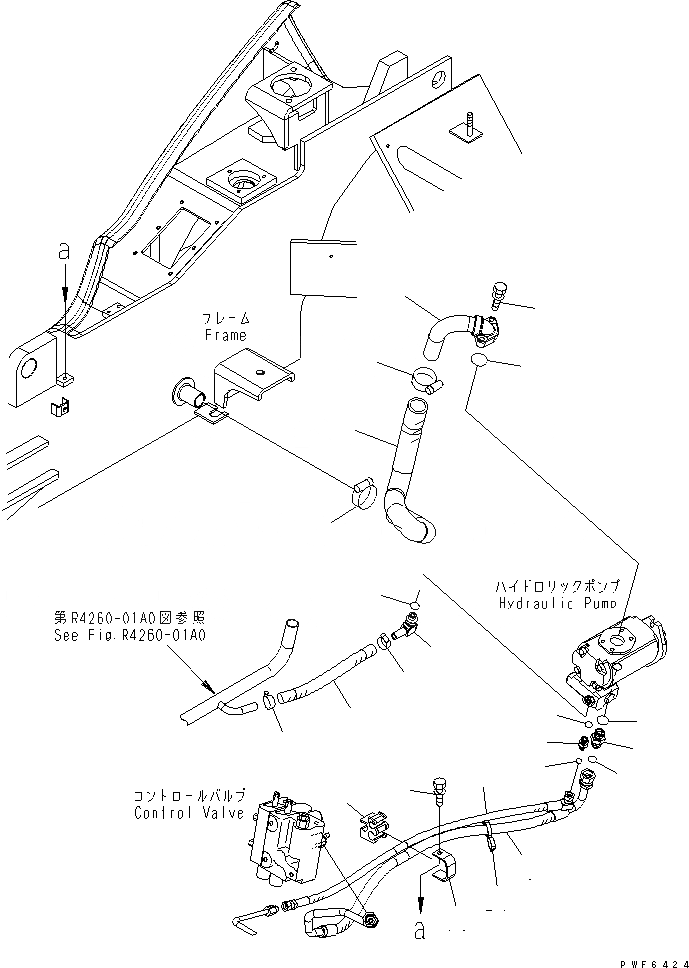 a

フレーム
Frame

ハイドロリックポンプ
Hydraulic Pump

第R4260-01A0図参照
See Fig.R4260-01A0

コントロールバルブ
Control Valve

a

PWF6424