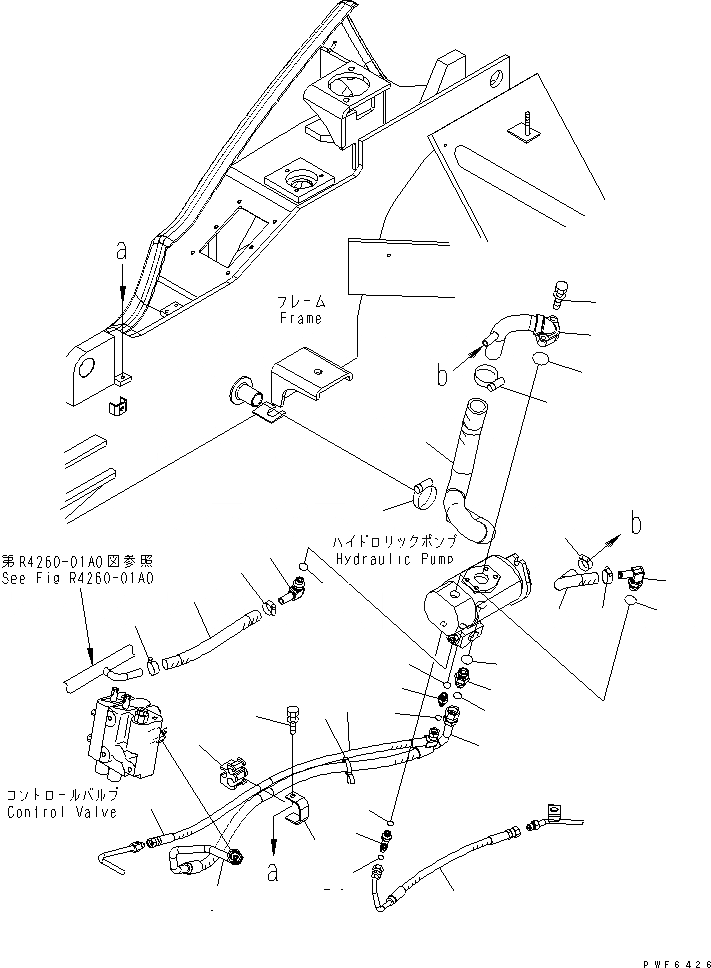 a

フレーム
Frame

b

ハイドロリックポンプ
Hydraulic Pump

b

第R4260-01A0図参照
See Fig R4260-01A0

コントロールバルブ
Control Valve

a

PWF6426