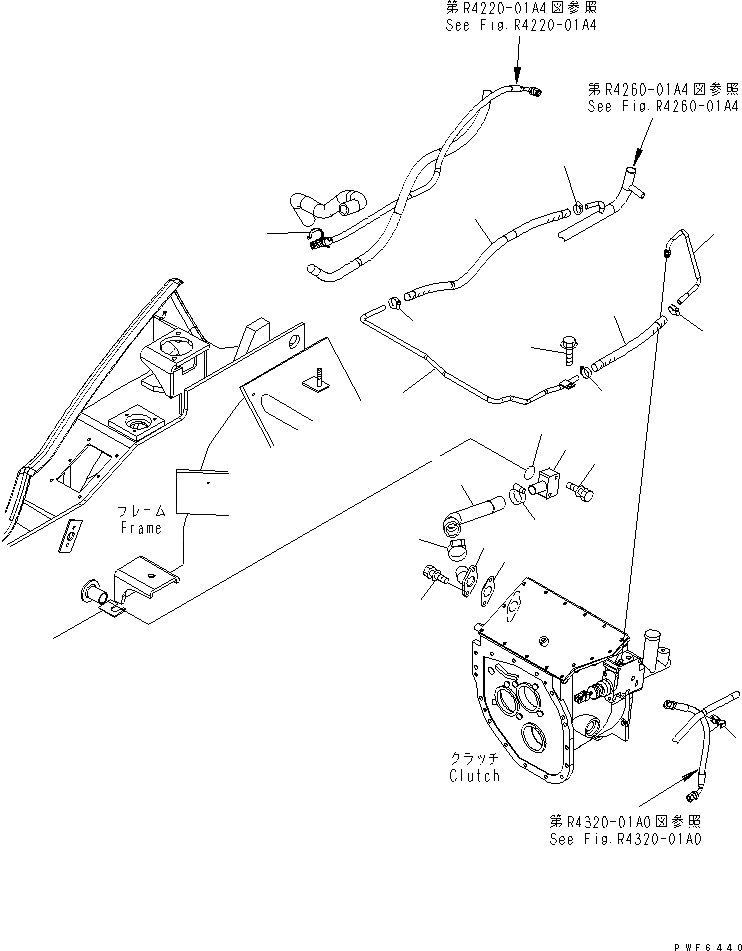 第R4220-01A4図参照
See Fig.R4220-01A4

第R4260-01A4図参照
See Fig.R4260-01A4

フレーム
Frame

クラッチ
Clutch

第R4320-01A0図参照
See Fig.R4320-01A0

PWF6440