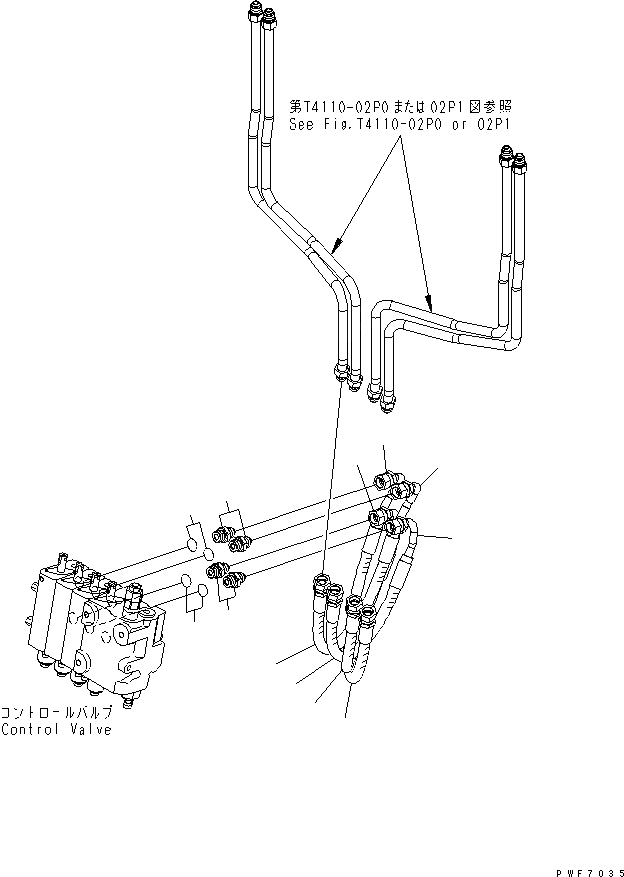 第T4110-02P0または02P1図参照
See Fig.T4110-02P0 or 02P1

コントロールバルブ
Control Valve

PWF7035