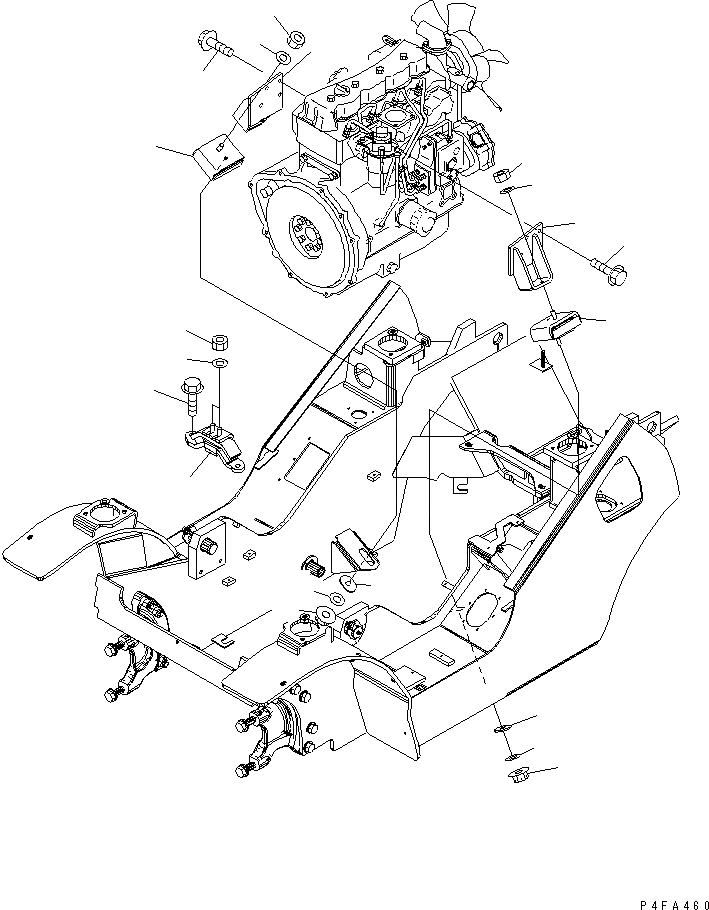 P4FA460