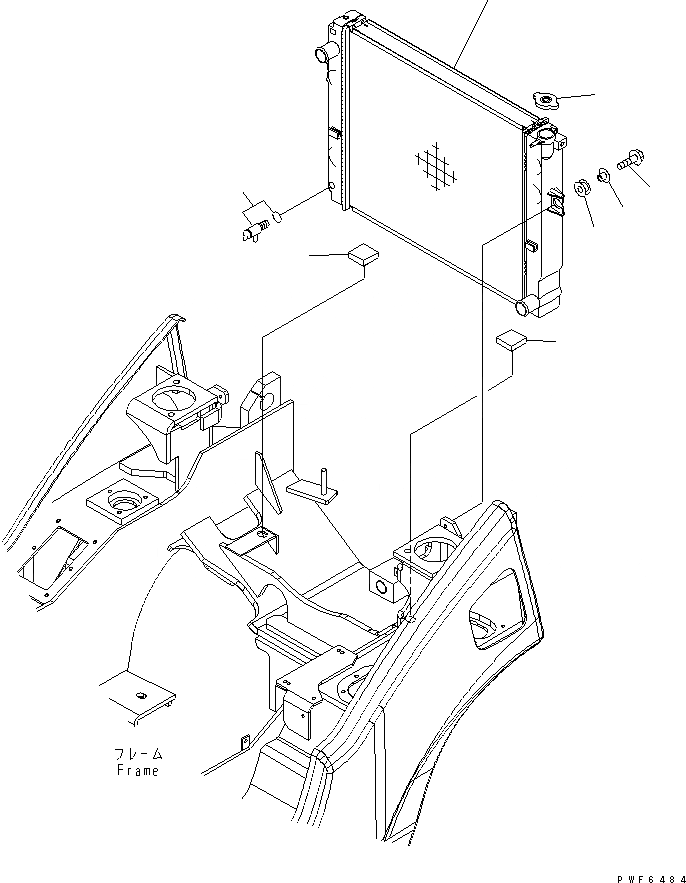 フレーム
Frame

PWF6484