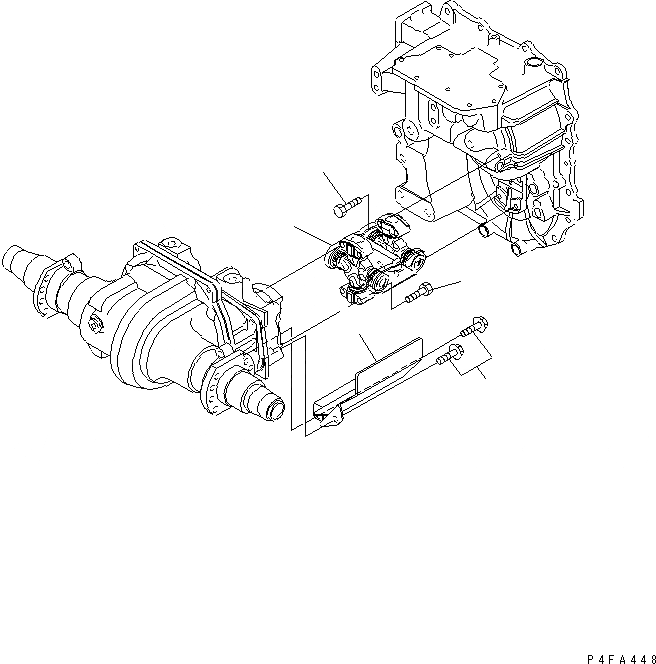 P4FA448