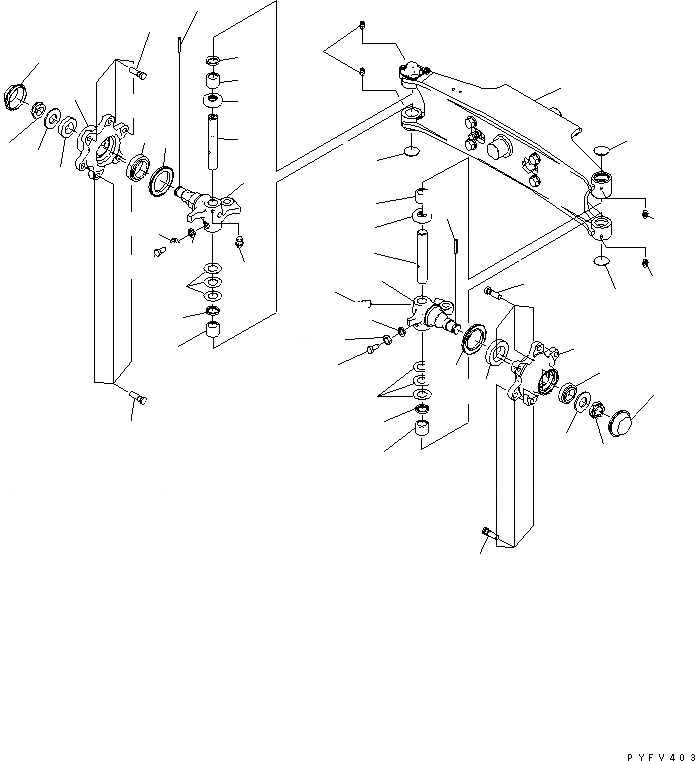 PYFV403