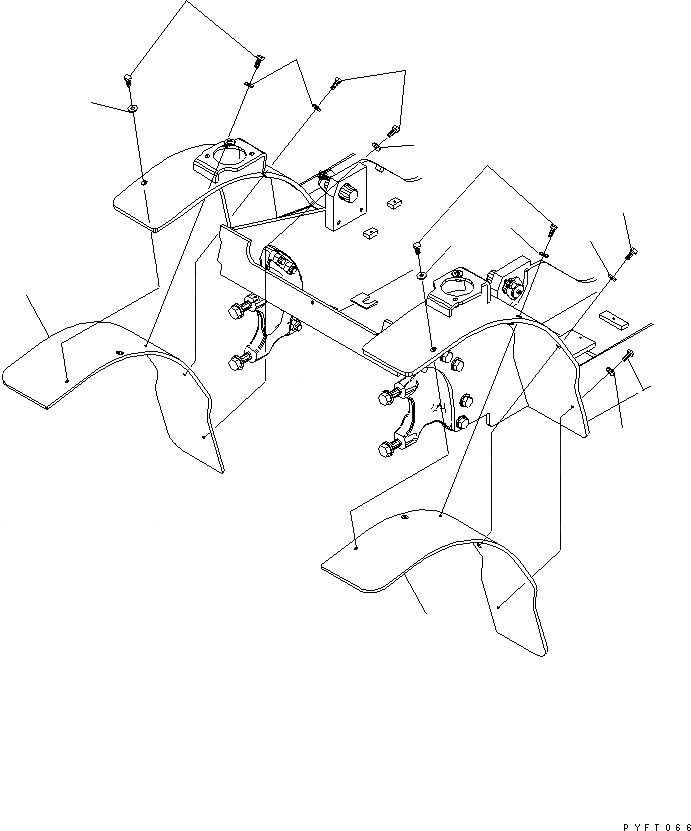 PYFT066