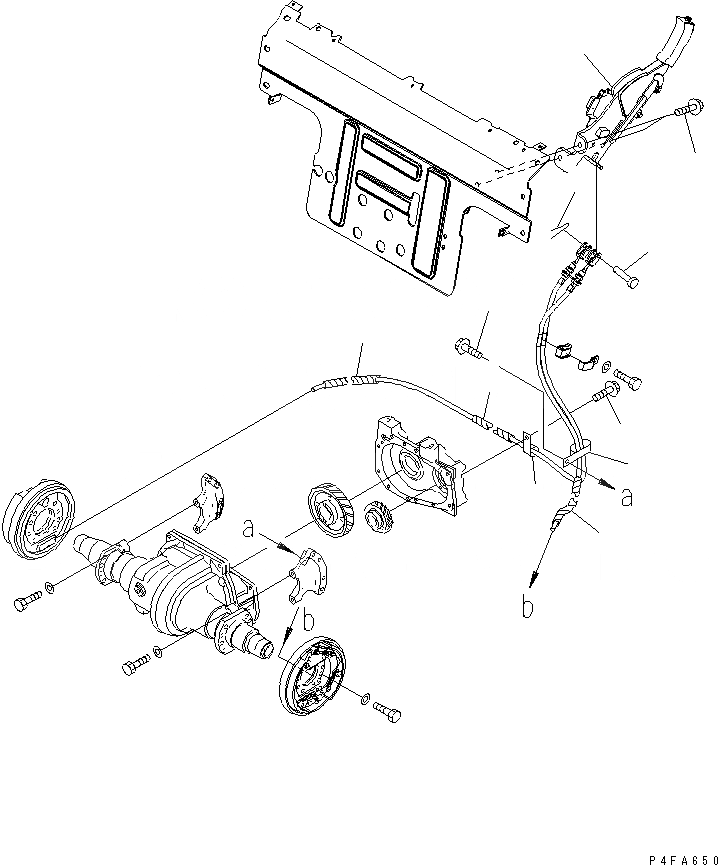 a
a
b
b
P4FA650