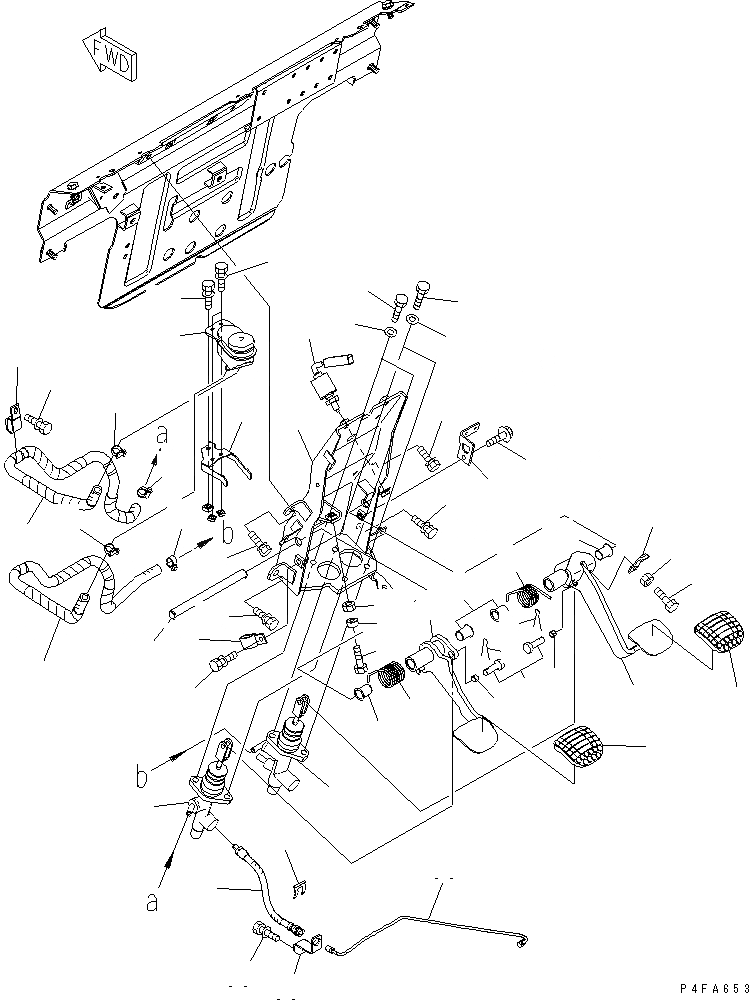 FWD

a

b

b

a

P4FA653