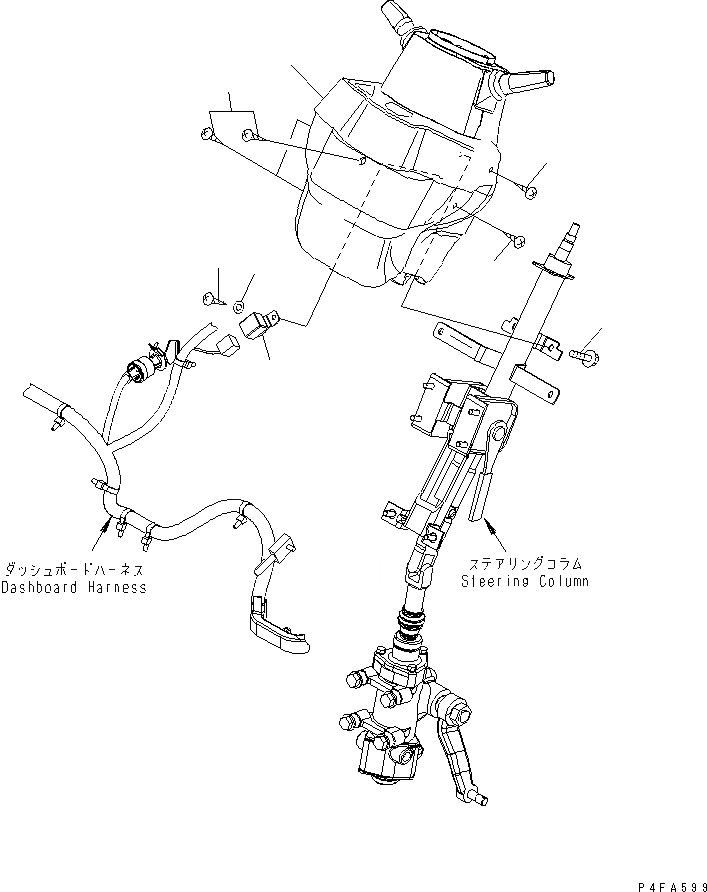 ダッシュボードハーネス
Dashboard Harness

ステアリングコラム
Steering Column

P4FA599