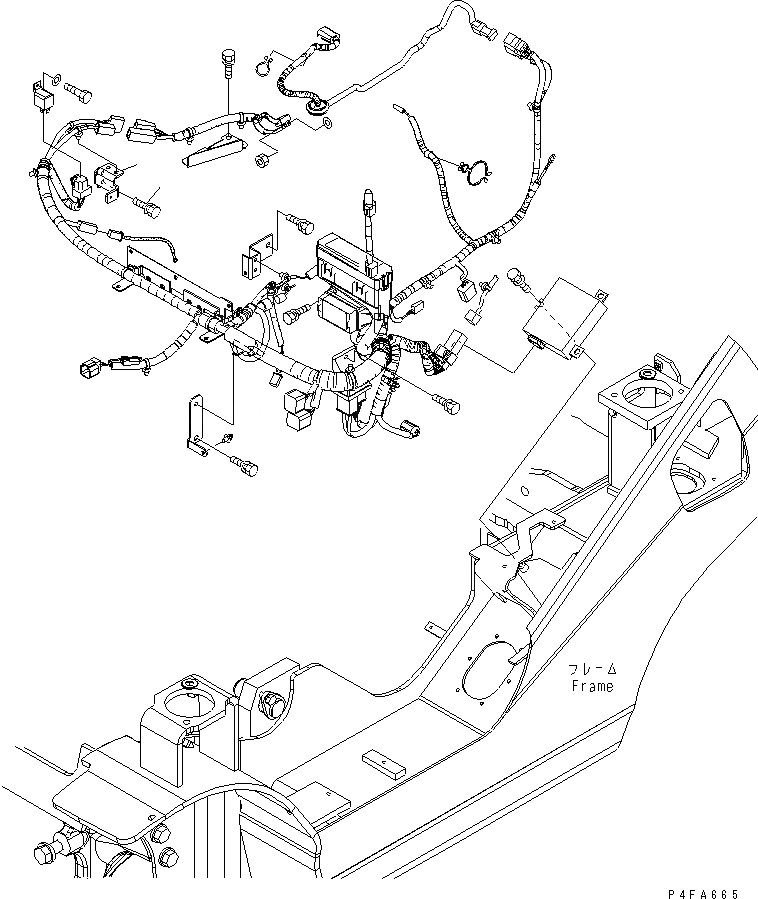 フレーム
Frame

P4FA665