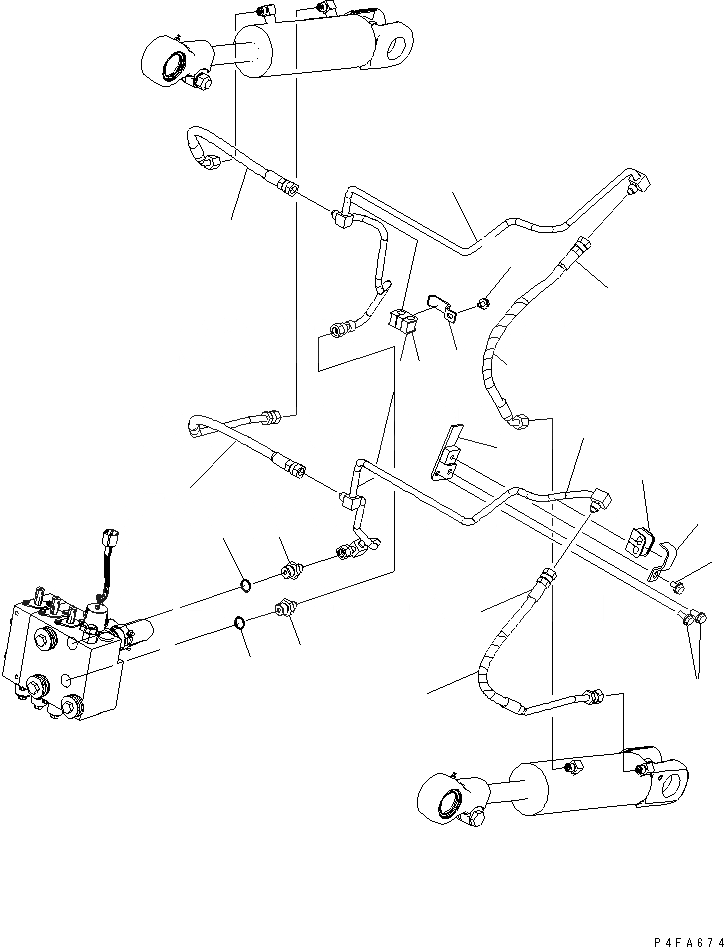 P4FA874