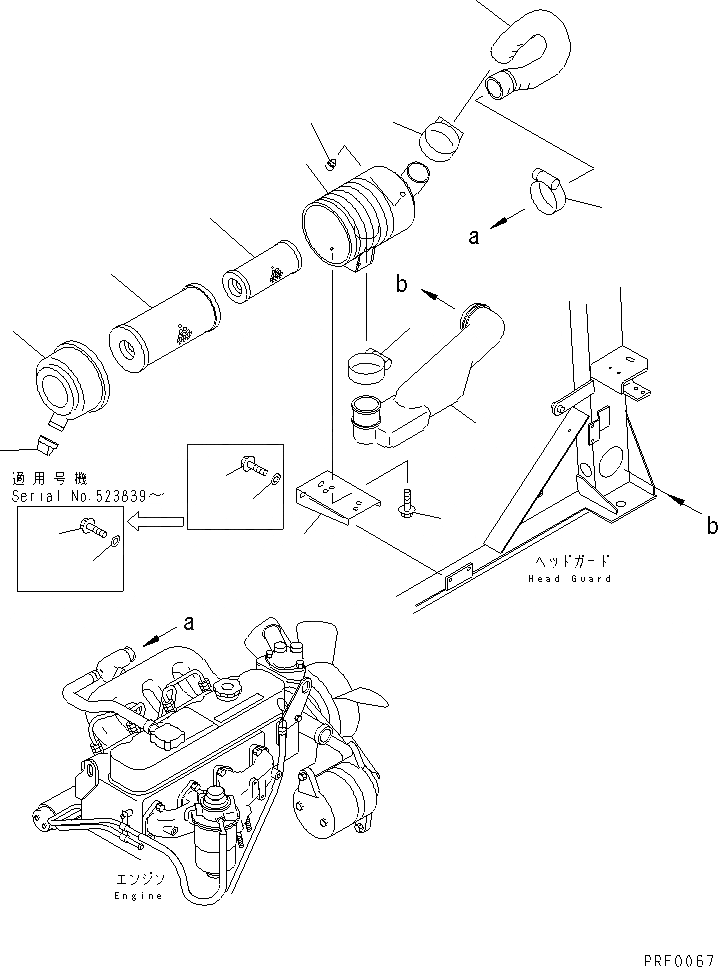 a

b

適用号機
Serial No.523839～

b

ヘッドガード
Head Guard

a

エンジン
Engine

PRF0067