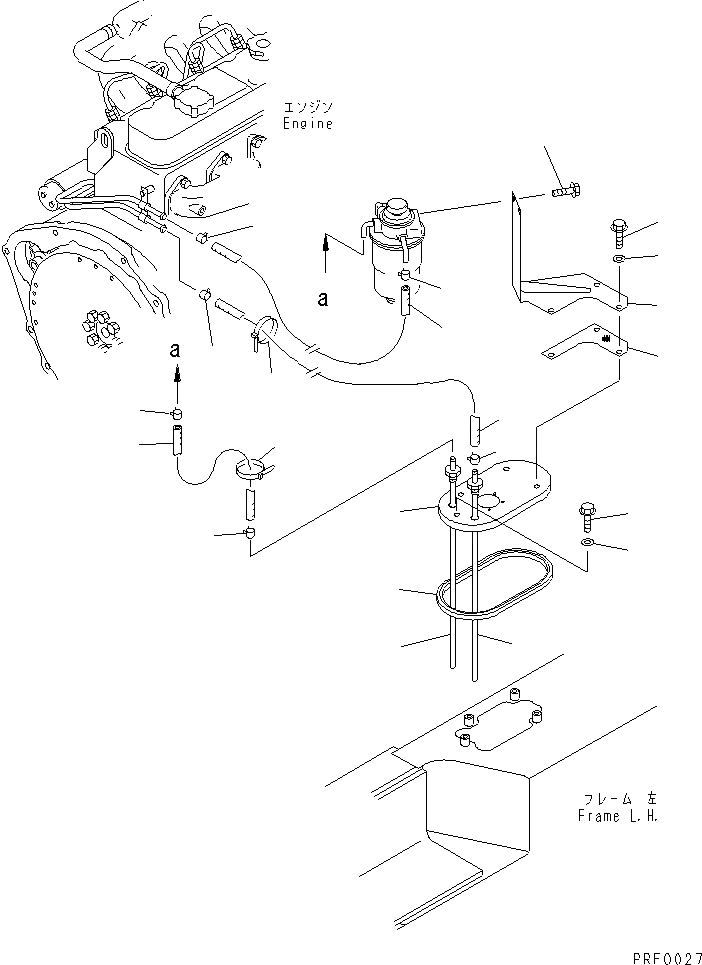 エンジン
Engine

a

a

フレーム 左
Frame L.H.

PRF0027