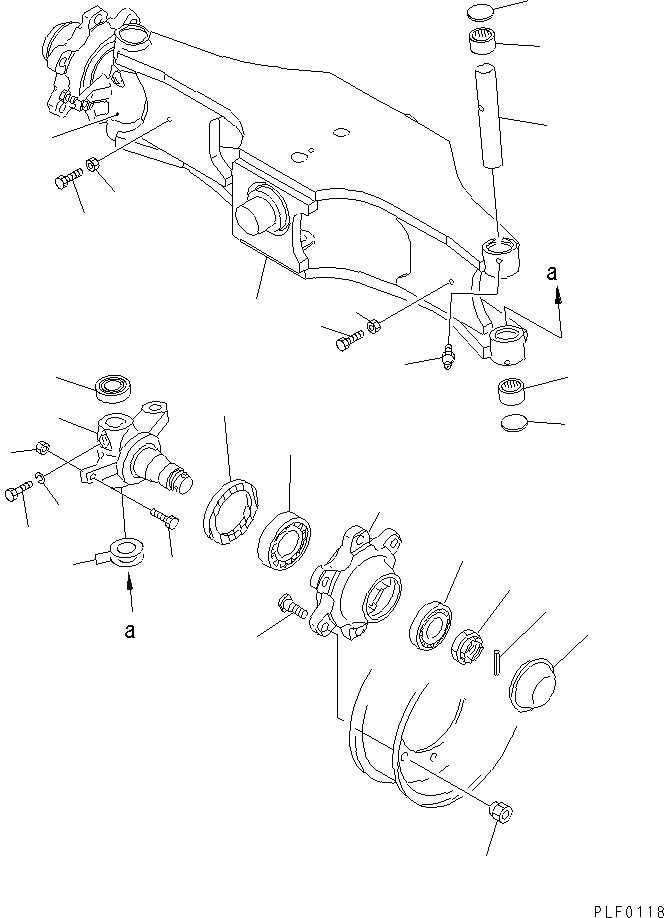 a

a

PLF0118