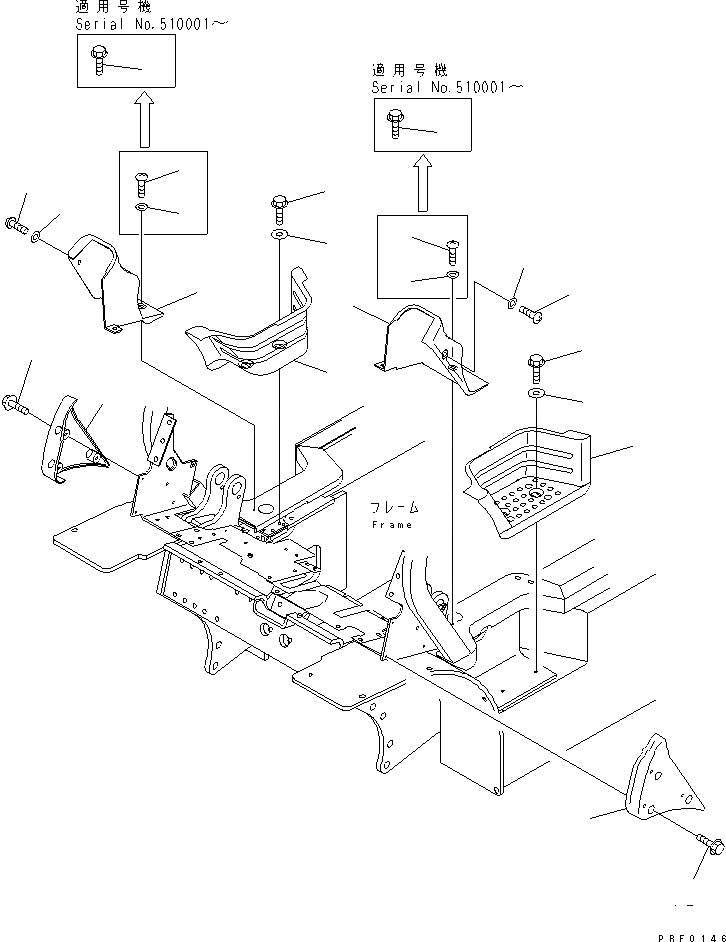 適用号機
Serial No.510001～

適用号機
Serial No.510001～

フレーム
Frame

PRF0146