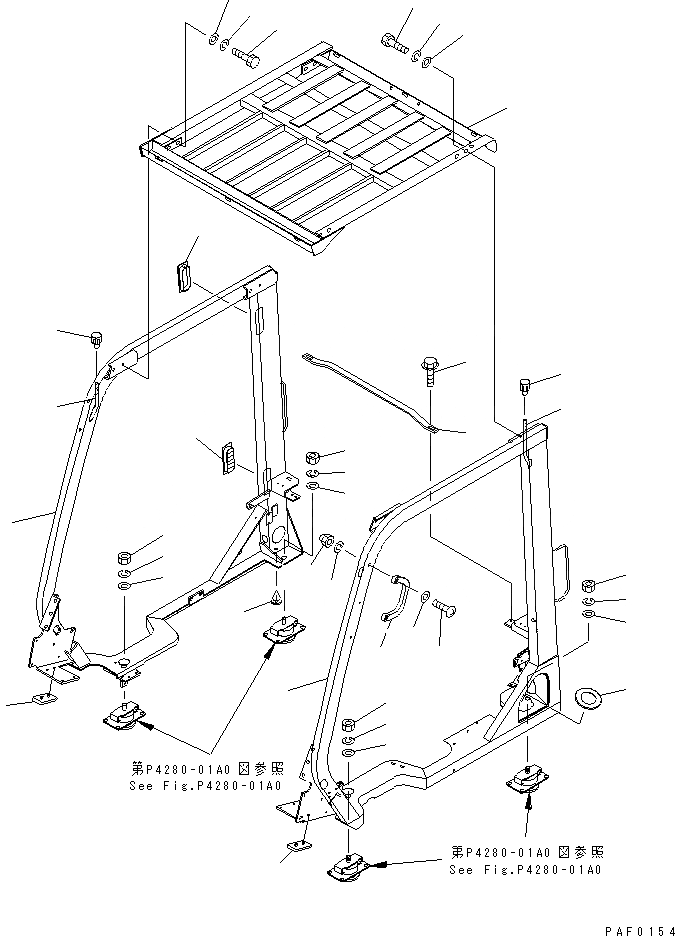 第P4280-01A0 図参照
See Fig.P4280-01A0

第P4280-01A0 図参照
See Fig.P4280-01A0

PAF0154