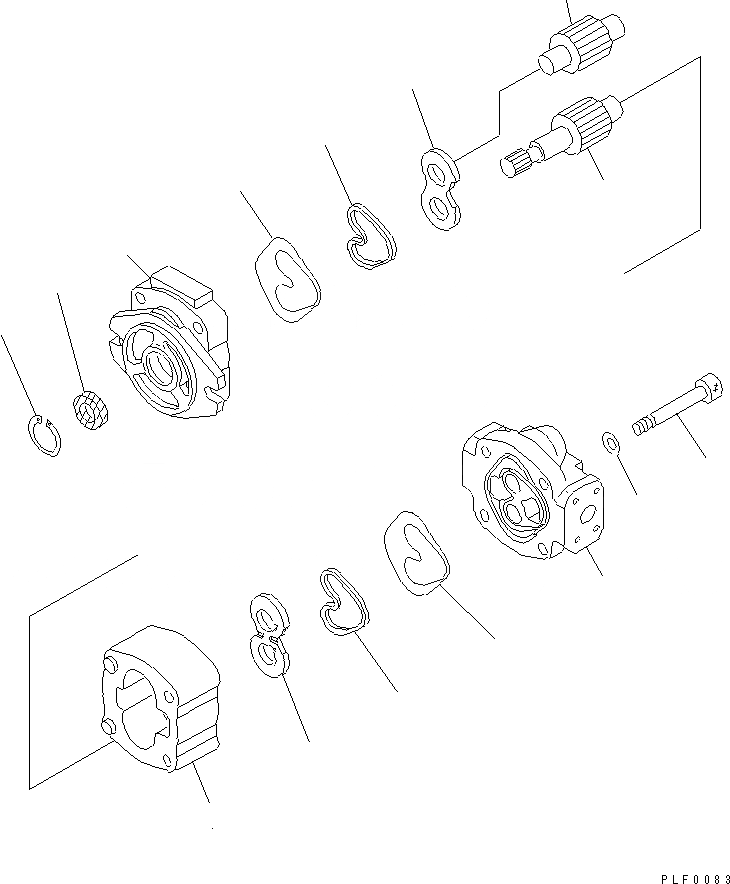 PLF0083