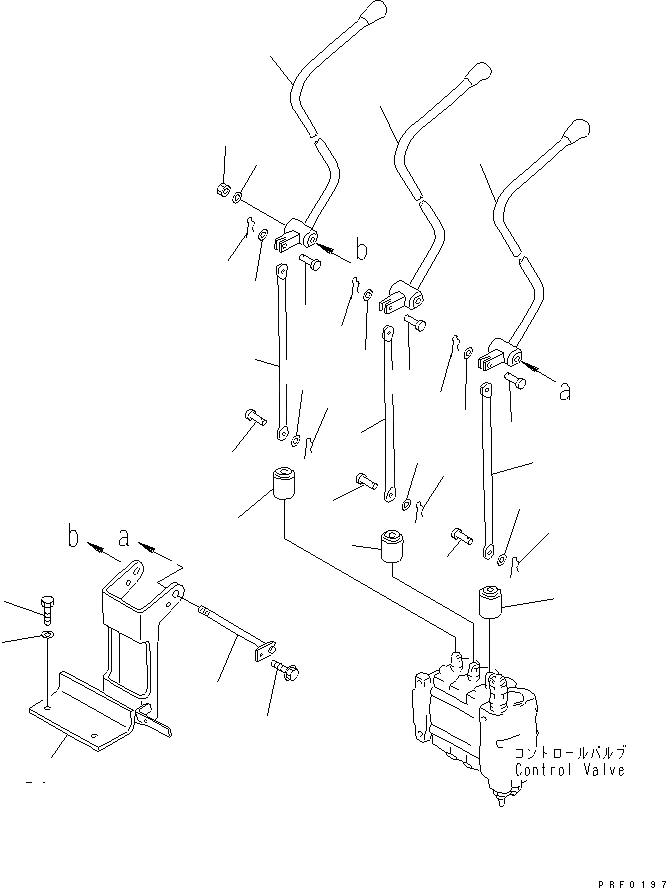 b
a
b
a
コントロールバルブ
Control Valve
PRF0197