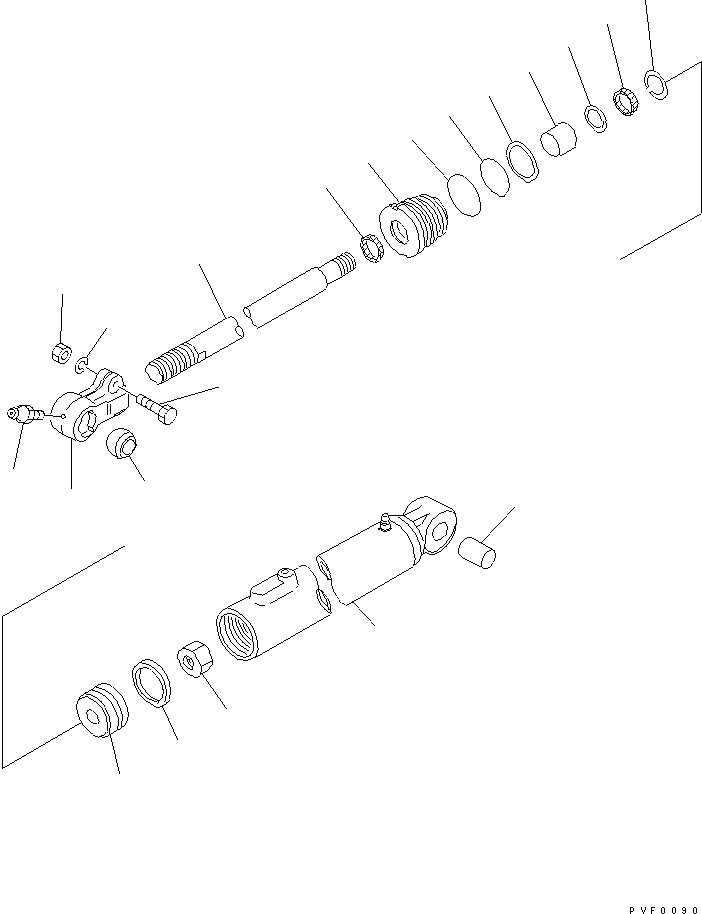 PVF0090