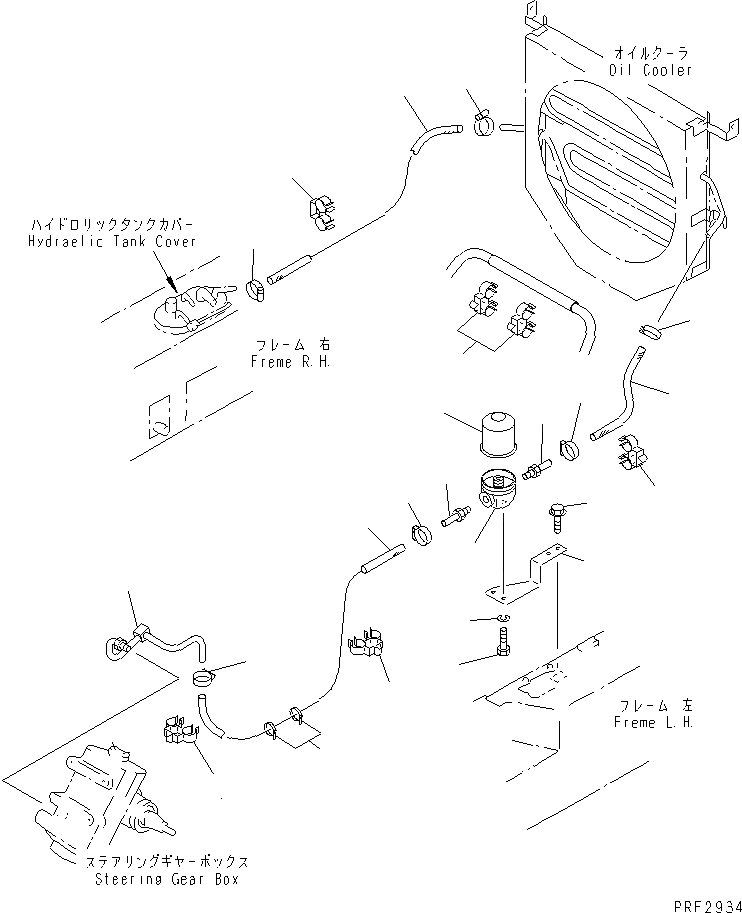 オイルクーラ
Oil Cooler

ハイドロリックタンクカバー
Hydraelic Tank Cover

フレーム 右
Freme R.H.

フレーム 左
Freme L.H.

ステアリングギヤーボックス
Steering Gear Box

PRF2934