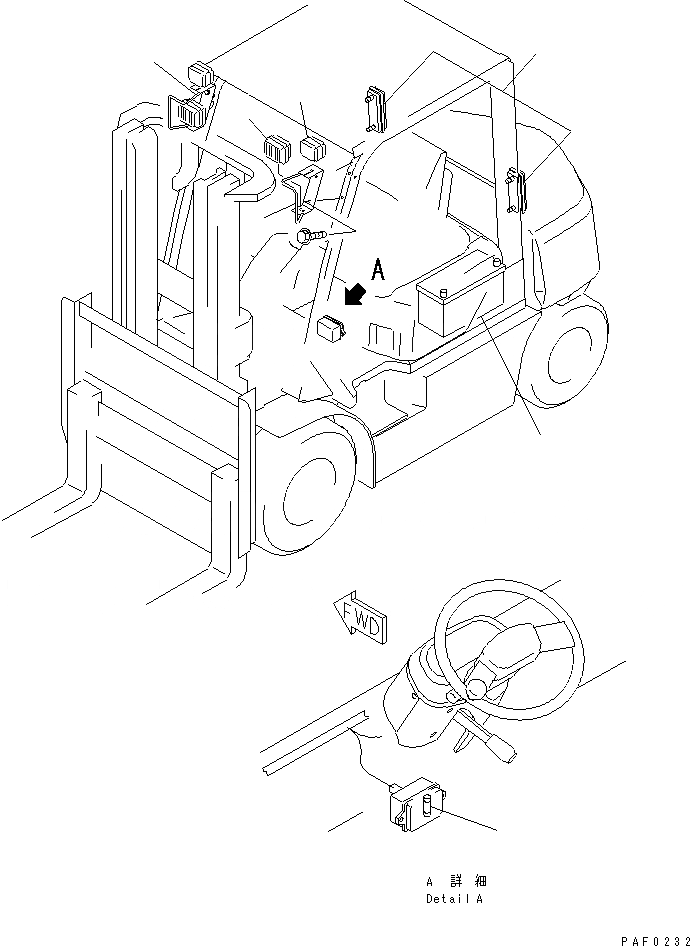 A

FWD

A 詳細
Detail A

PAF0232