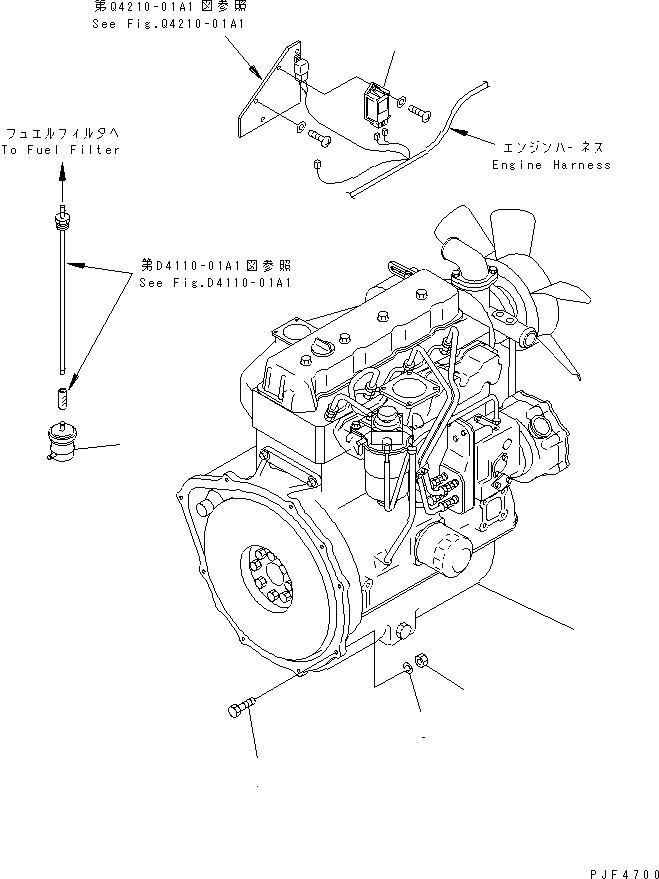 第Q4210-01A1図参照
See Fig.Q4210-01A1

フュエルフィルタへ
To Fuel Filter

エンジンハーネス
Engine Harness

第D4110-01A1図参照
See Fig.D4110-01A1

PJF4700