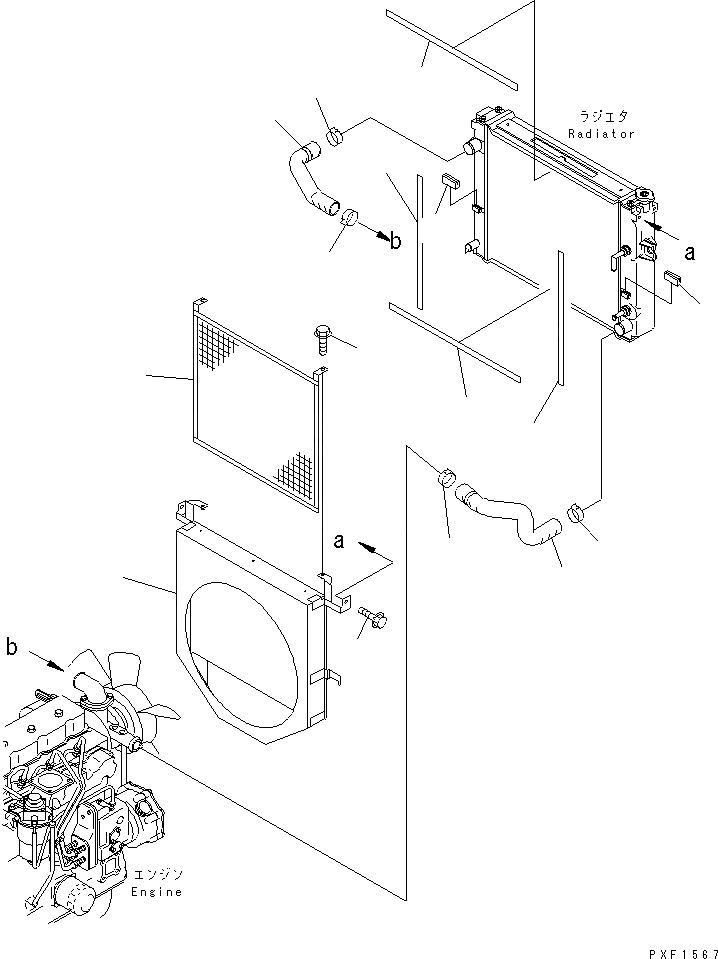 ラジエタ
Radiator
b
a
a
b
エンジン
Engine
PXF1567