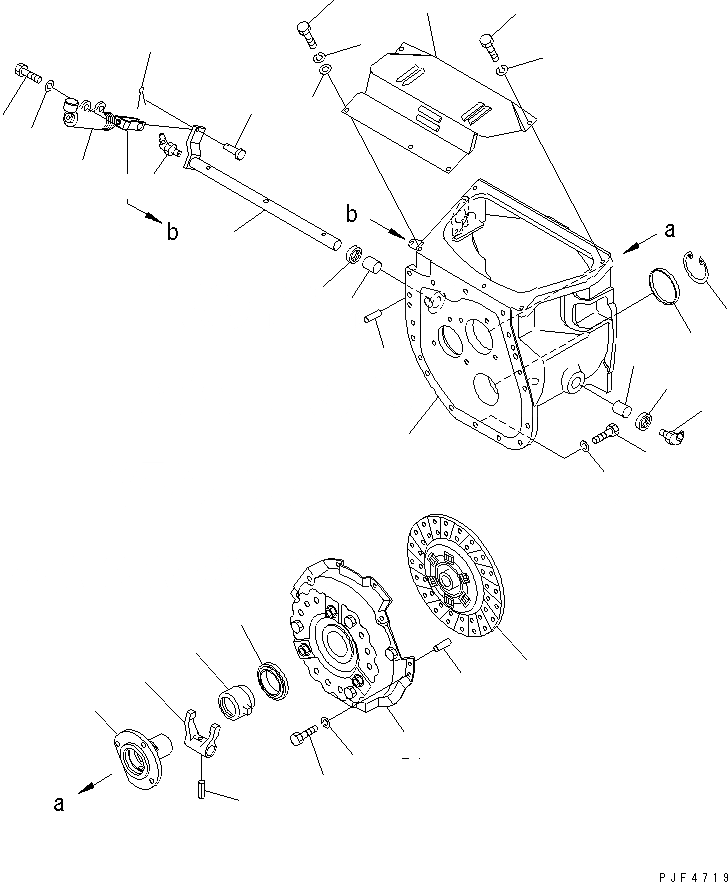 b
b
a
a
PJF4719