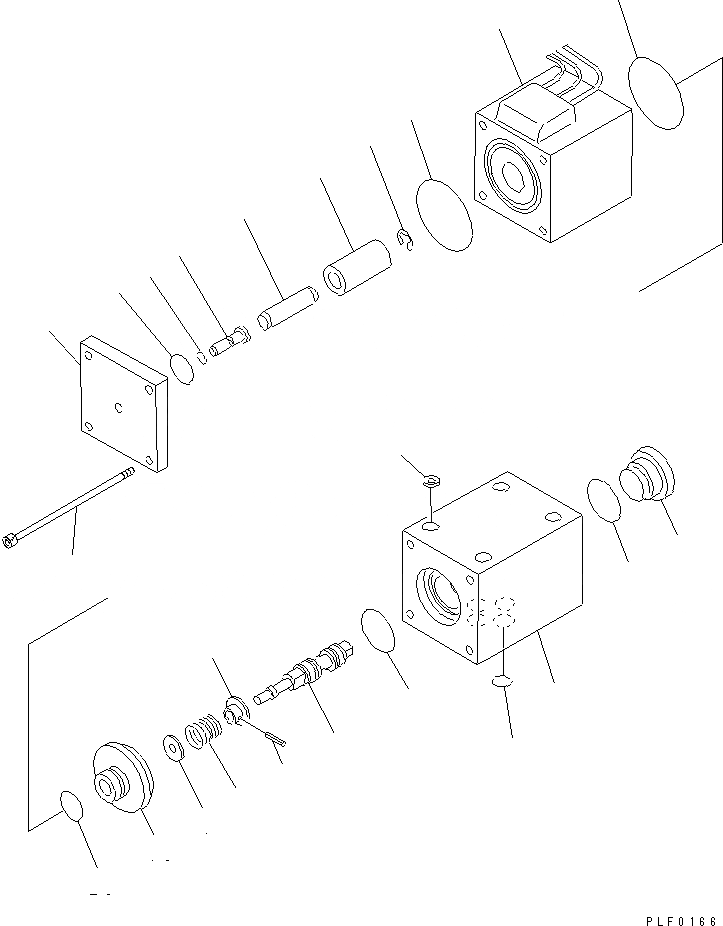 PLF0166