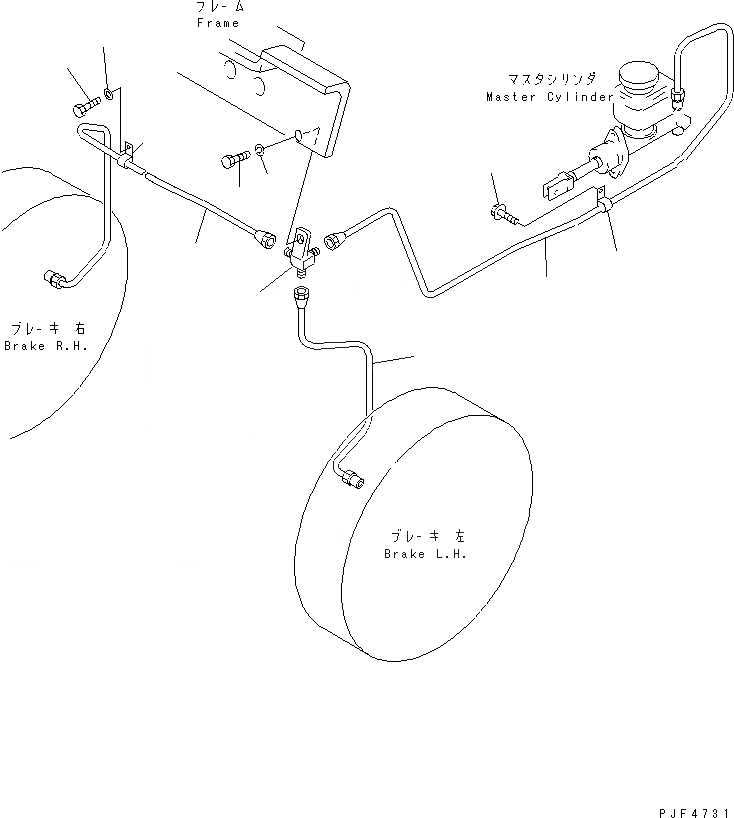 フレーム
Frame

マスタシリンダ
Master Cylinder

ブレーキ 右
Brake R.H.

ブレーキ 左
Brake L.H.

PJF4731