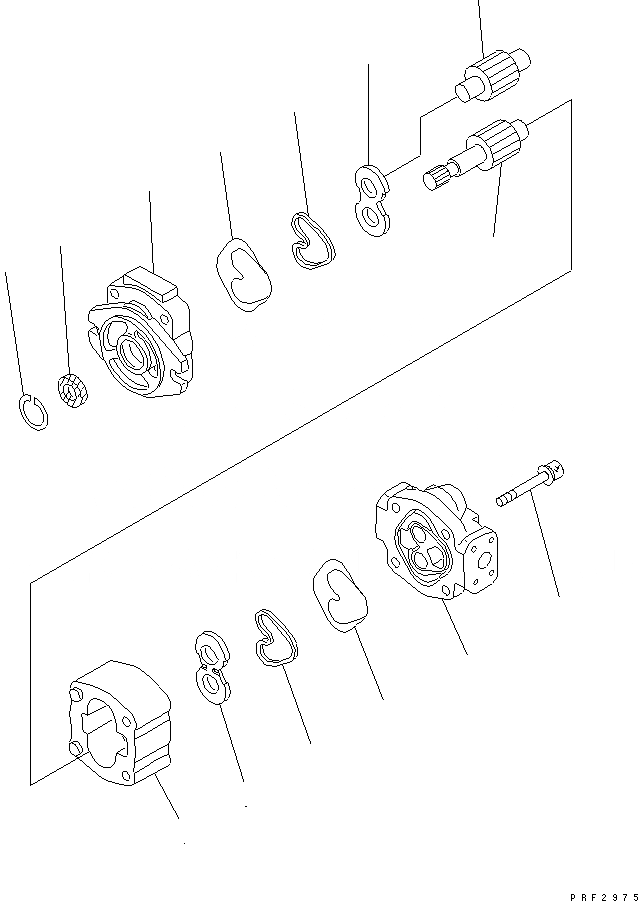 PRF2975