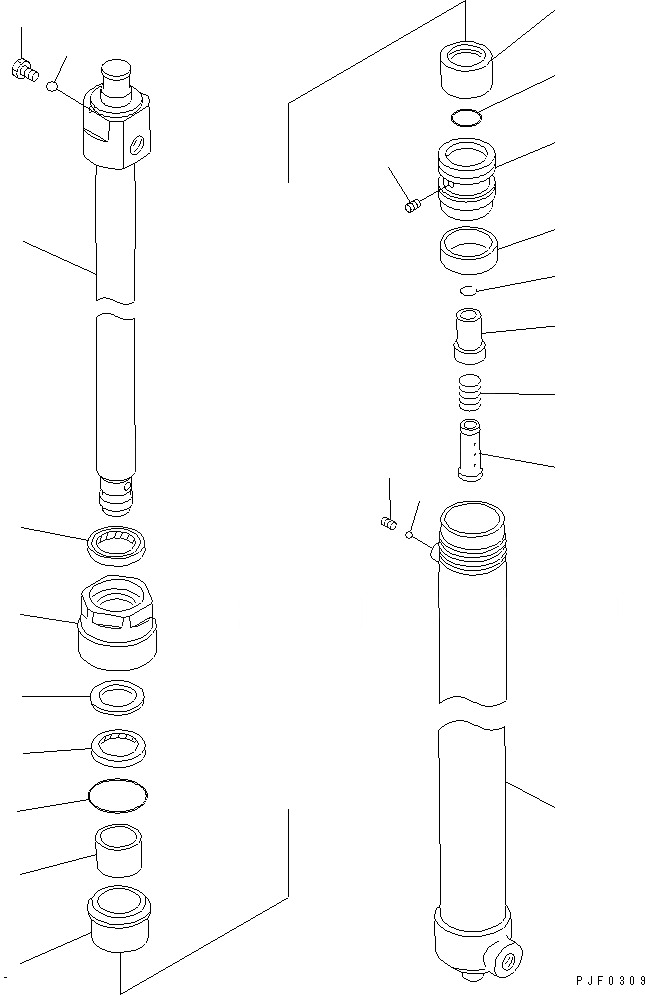 PJF0309